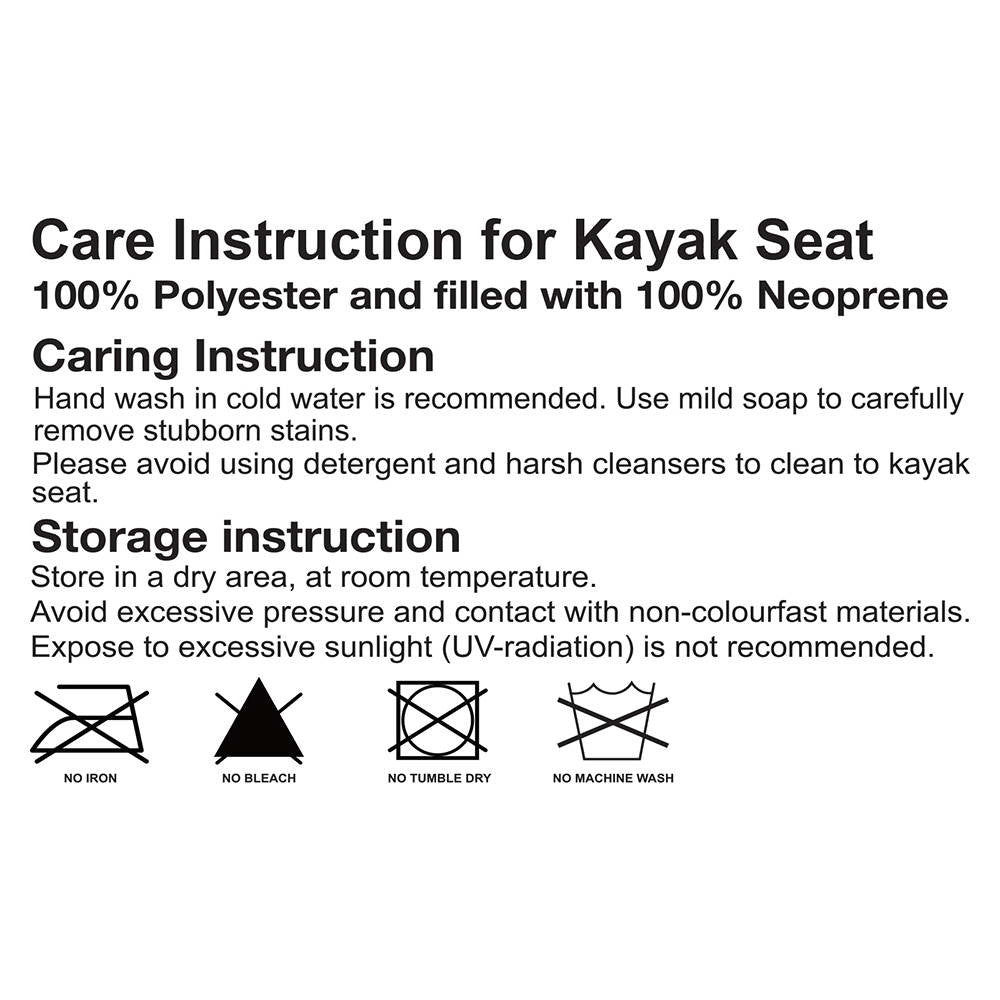 Care Instruction for Kayak Seat
100% Polyester and filled with 100% Neoprene

Caring Instruction
Hand wash in cold water is recommended. Use mild soap to carefully remove stubborn stains.
Please avoid using detergent and harsh cleansers to clean to kayak seat.

Storage instruction
Store in a dry area, at room temperature.
Avoid excessive pressure and contact with non-colourfast materials.
Expose to excessive sunlight (UV-radiation) is not recommended.

NO IRON
NO BLEACH
NO TUMBLE DRY
NO MACHINE WASH